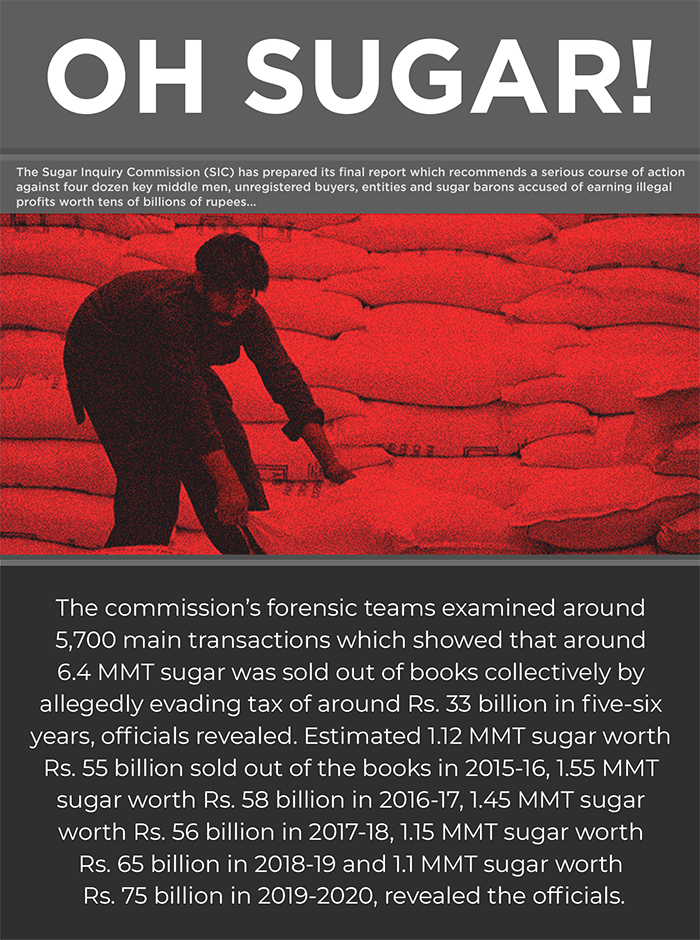 OH SUGAR!

The Sugar Inquiry Commission (SIC) has prepared its final report which recommends a serious course of action against four dozen key middle men, unregistered buyers, entities and sugar barons accused of earning illegal profits worth tens of billions of rupees...

The commission's forensic teams examined around 5,700 main transactions which showed that around 6.4 MMT sugar was sold out of books collectively by allegedly evading tax of around Rs. 33 billion in five-six years, officials revealed. Estimated 1.12 MMT sugar worth Rs. 55 billion sold out of the books in 2015-16, 1.55 MMT sugar worth Rs. 58 billion in 2016-17, 1.45 MMT sugar worth Rs. 56 billion in 2017-18, 1.15 MMT sugar worth Rs. 65 billion in 2018-19 and 1.1 MMT sugar worth Rs. 75 billion in 2019-2020, revealed the officials.