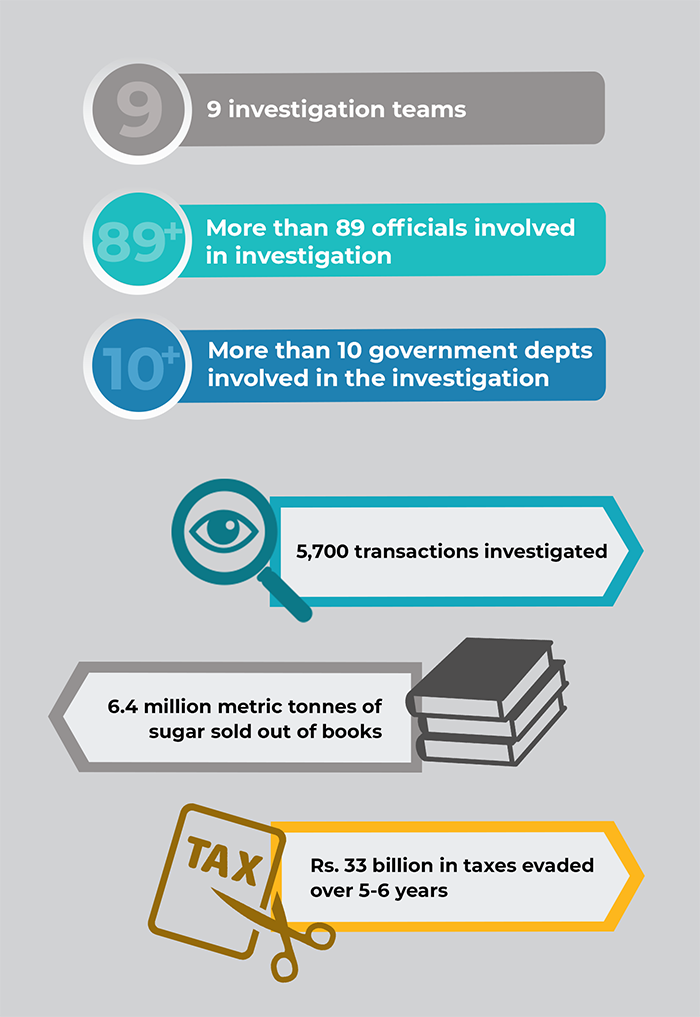 9

9 investigation teams

89+

More than 89 officials involved in investigation

10+

More than 10 government depts involved in the investigation

5,700 transactions investigated

6.4 million metric tonnes of sugar sold out of books

TAX

Rs. 33 billion in taxes evaded over 5-6 years